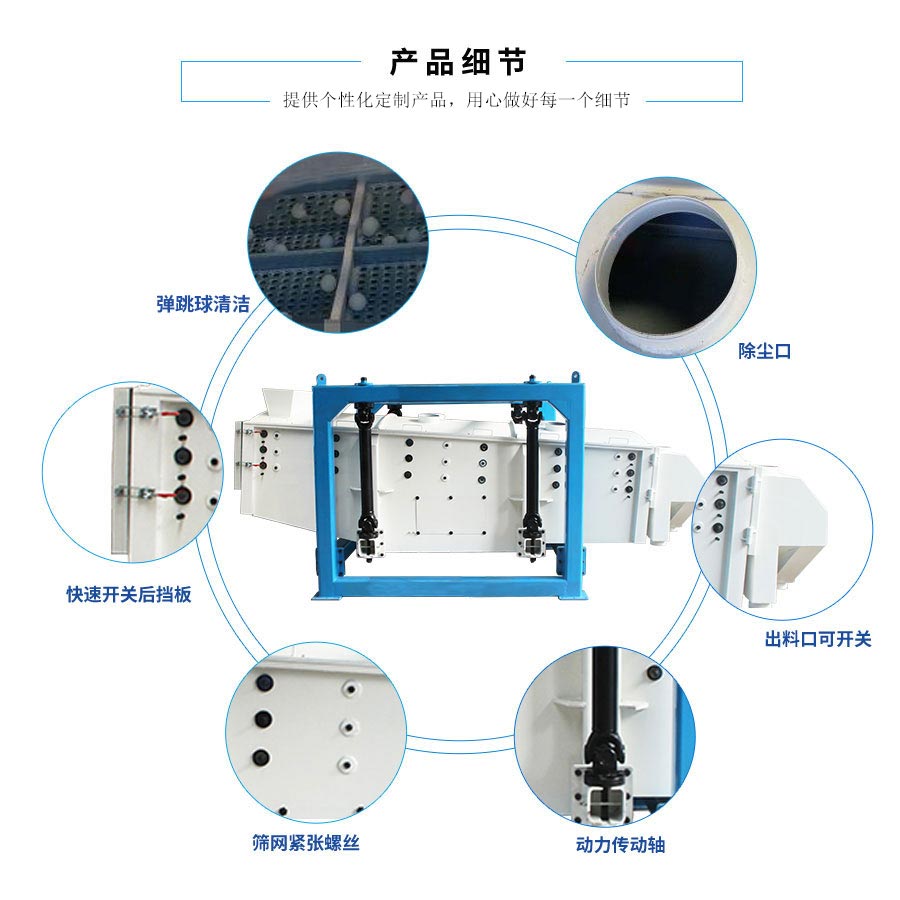 产品细节

提供个性化定制产品，用心做好每一个细节

弹跳球清洁

除尘口

快速开关后挡板

出料口可开关

筛网紧张螺丝

动力传动轴